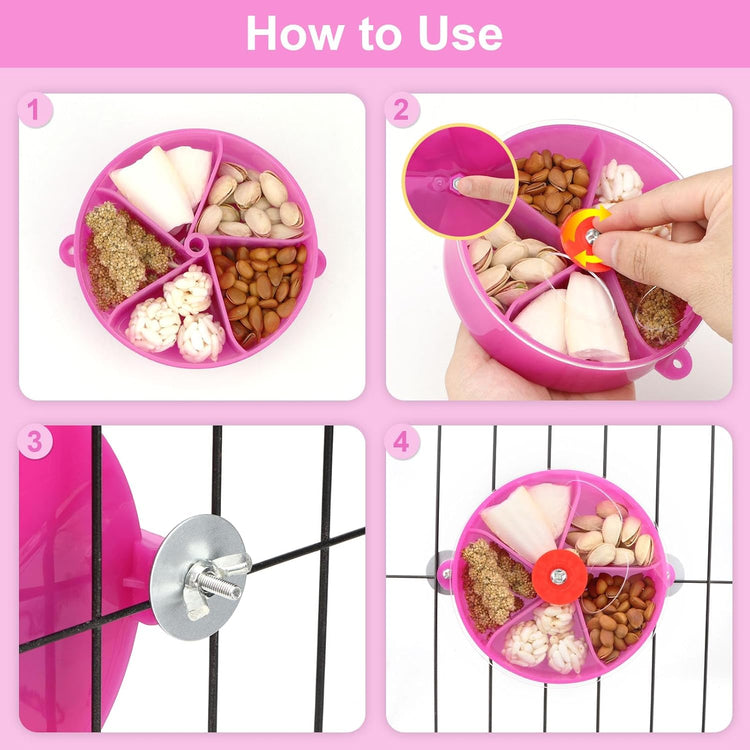 How to Use

1

2

3

4