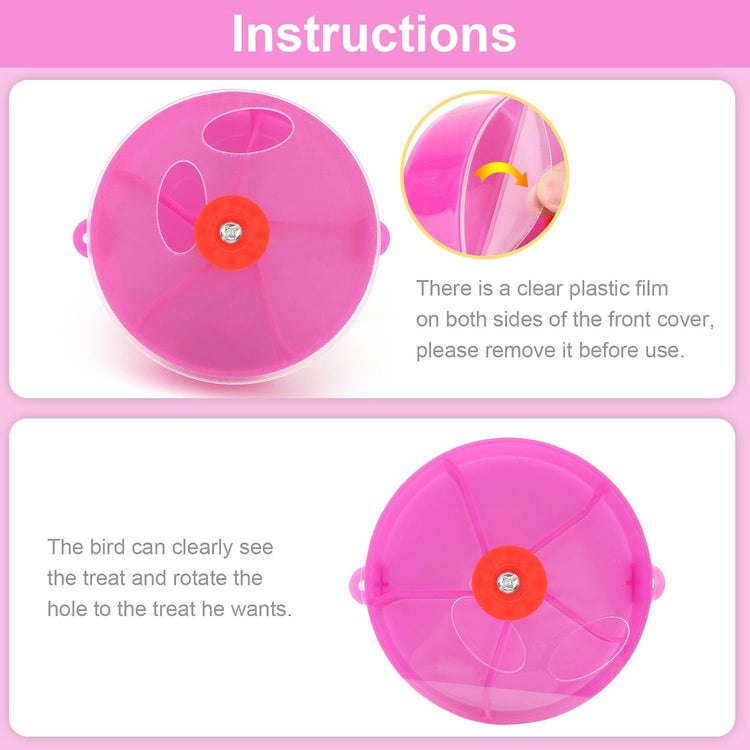 Instructions

There is a clear plastic film on both sides of the front cover, please remove it before use.

The bird can clearly see the treat and rotate the hole to the treat he wants.