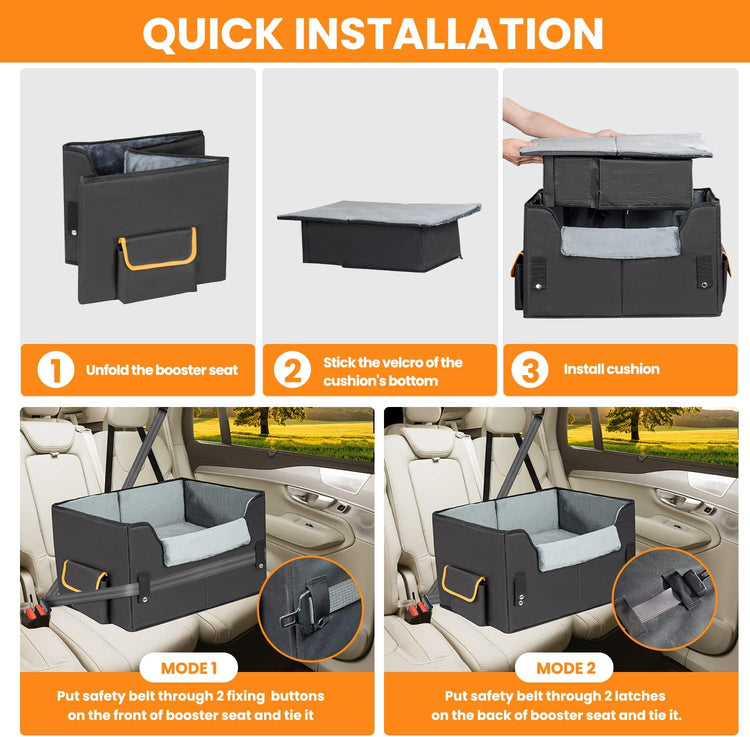 QUICK INSTALLATION

1 Unfold the booster seat

2 Stick the velcro of the cushion's bottom

3 Install cushion

MODE 1
Put safety belt through 2 fixing buttons on the front of booster seat and tie it

MODE 2
Put safety belt through 2 latches on the back of booster seat and tie it.