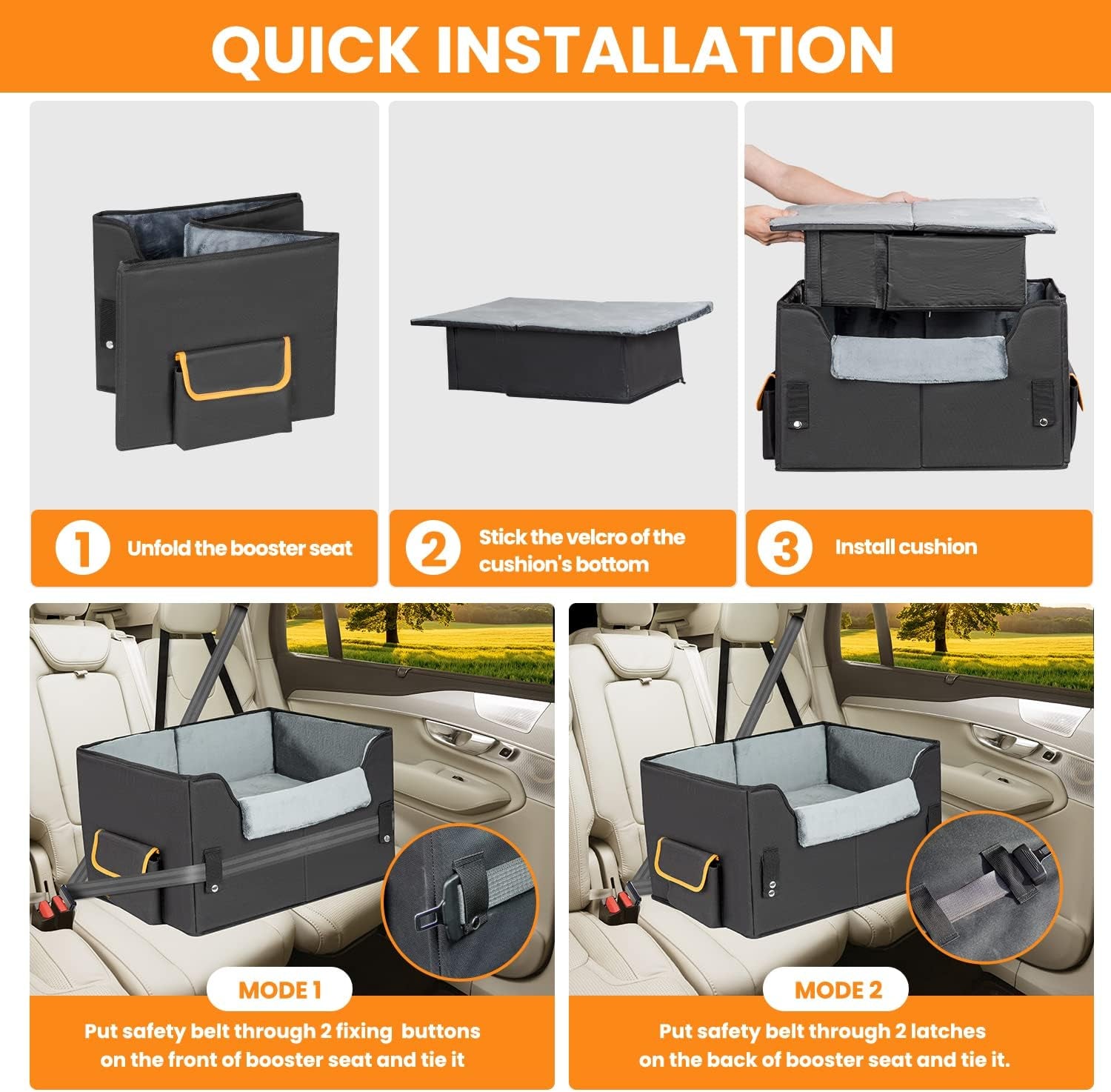 QUICK INSTALLATION

1 Unfold the booster seat

2 Stick the velcro of the cushion's bottom

3 Install cushion

MODE 1

Put safety belt through 2 fixing buttons on the front of booster seat and tie it

MODE 2

Put safety belt through 2 latches on the back of booster seat and tie it.