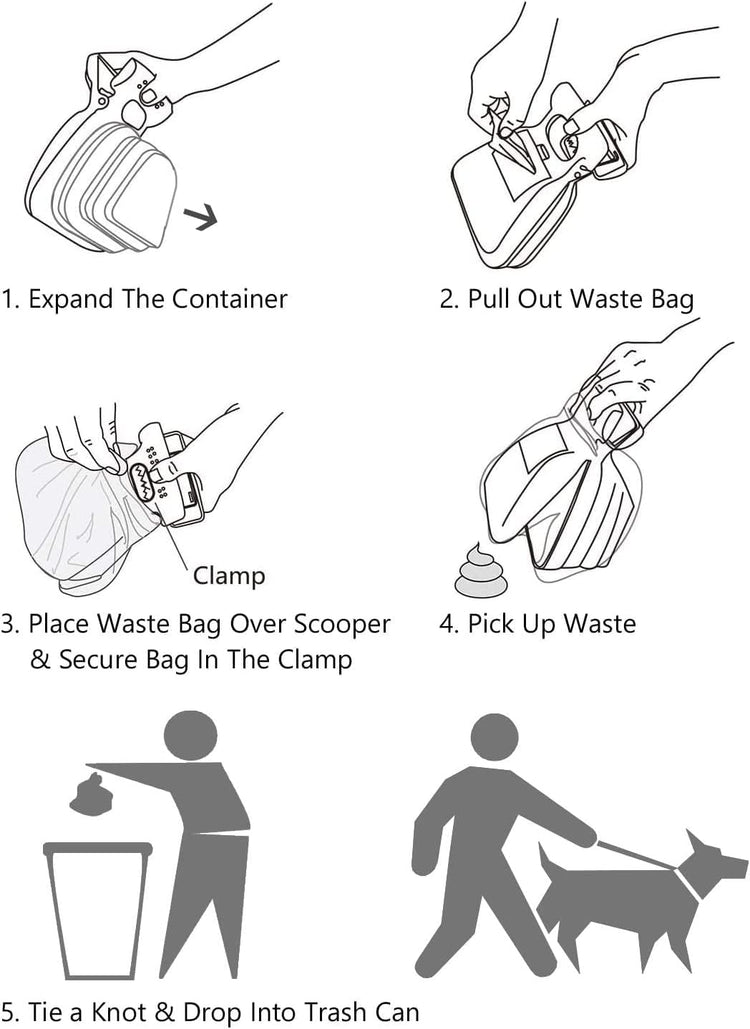 1. Expand The Container

2. Pull Out Waste Bag

Clamp

3. Place Waste Bag Over Scooper & Secure Bag In The Clamp

4. Pick Up Waste

5. Tie a Knot & Drop Into Trash Can