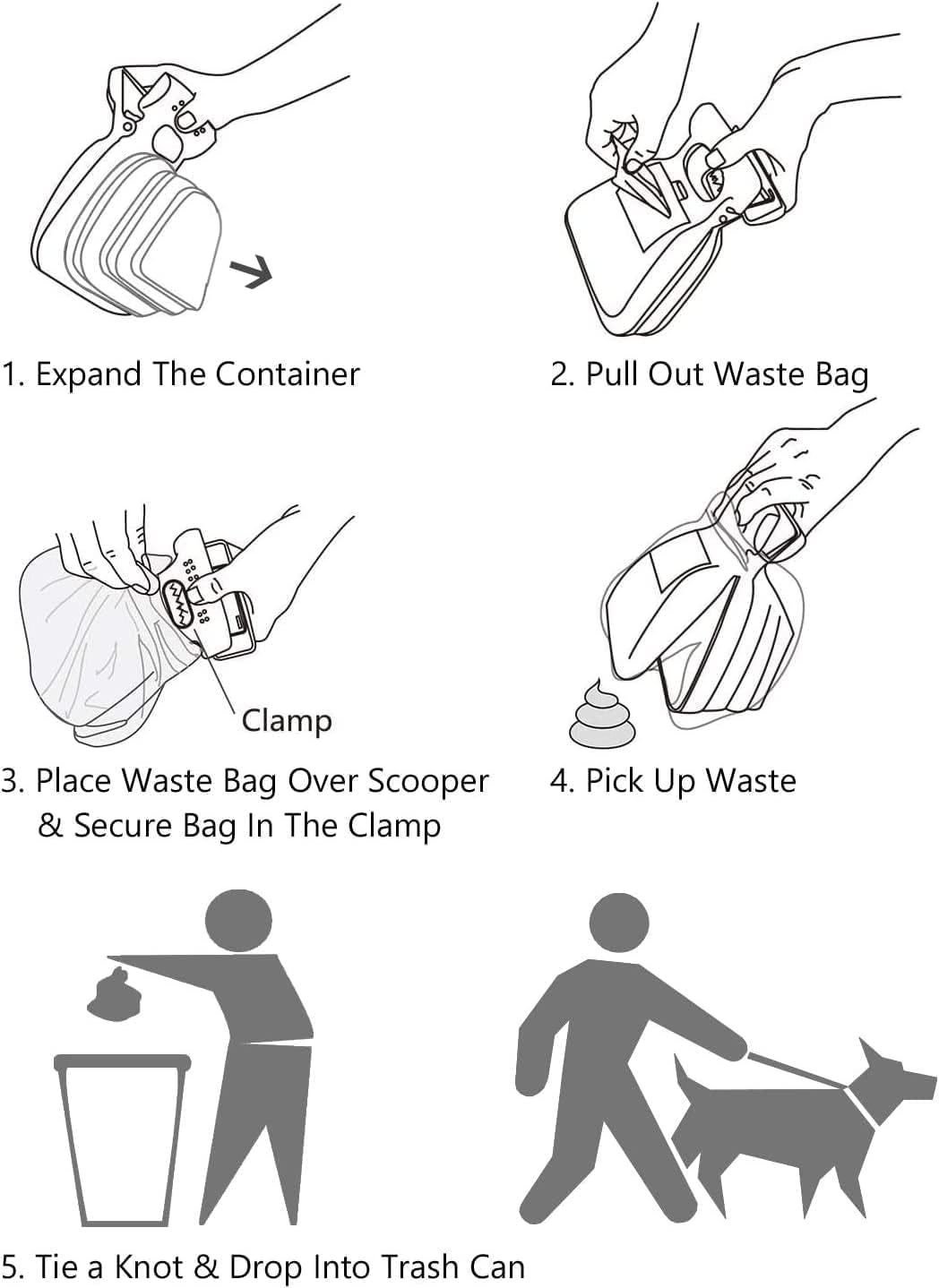 1. Expand The Container

2. Pull Out Waste Bag

Clamp

3. Place Waste Bag Over Scooper & Secure Bag In The Clamp

4. Pick Up Waste

5. Tie a Knot & Drop Into Trash Can