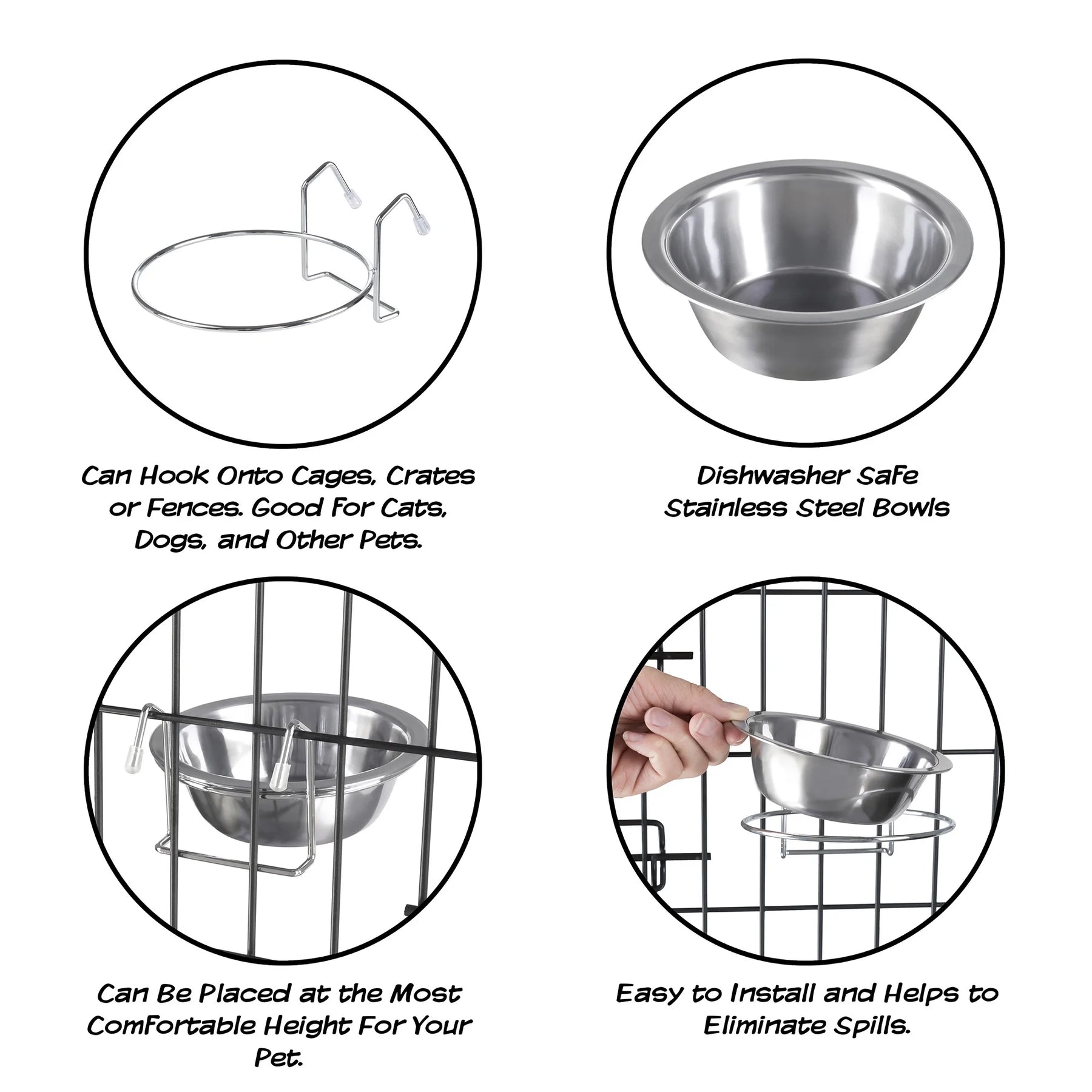 Can Hook Onto Cages, Crates or Fences. Good For Cats, Dogs, and Other Pets.

Dishwasher Safe Stainless Steel Bowls

Can Be Placed at the Most Comfortable Height For Your Pet.

Easy to Install and Helps to Eliminate Spills.