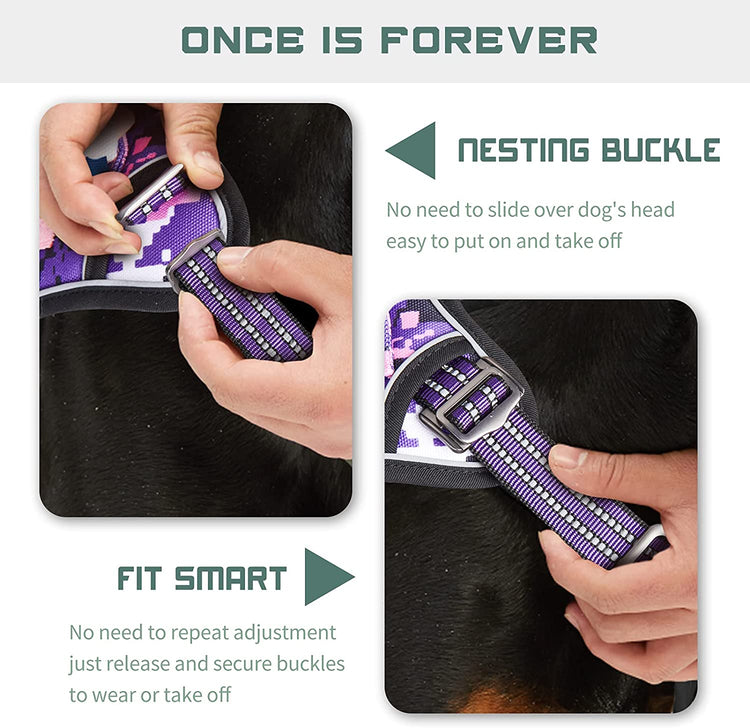 ONCE IS FOREVER

NESTING BUCKLE

No need to slide over dog's head easy to put on and take off

FIT SMART

No need to repeat adjustment just release and secure buckles to wear or take off