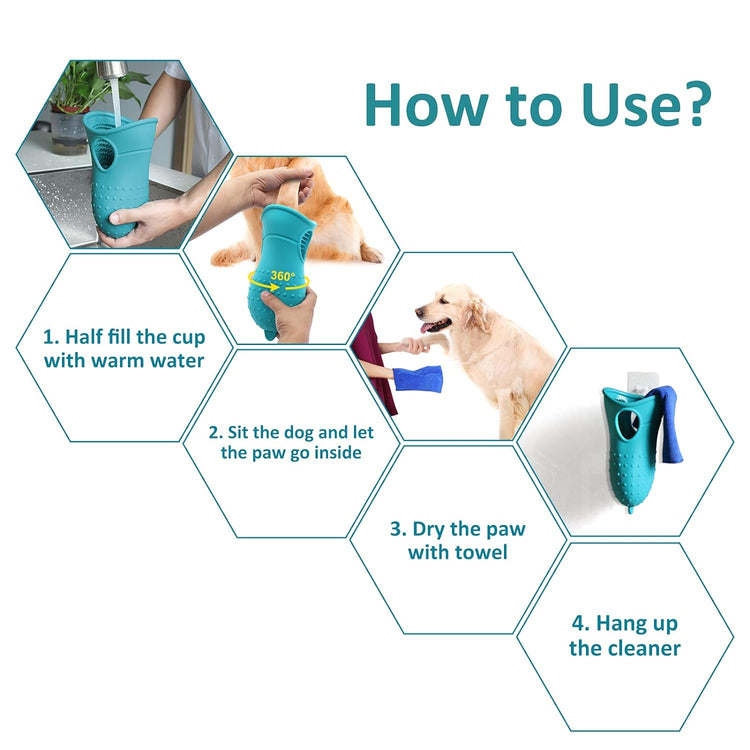 How to Use?

360°

1. Half fill the cup with warm water

2. Sit the dog and let the paw go inside

3. Dry the paw with towel

4. Hang up the cleaner