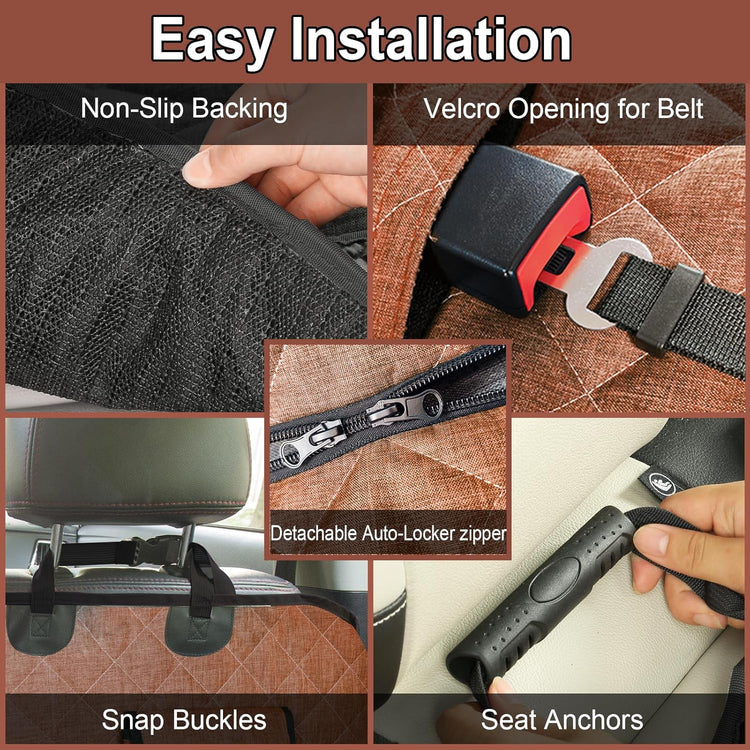 Easy Installation

Non-Slip Backing

Velcro Opening for Belt

Detachable Auto-Locker zipper

Snap Buckles

Seat Anchors