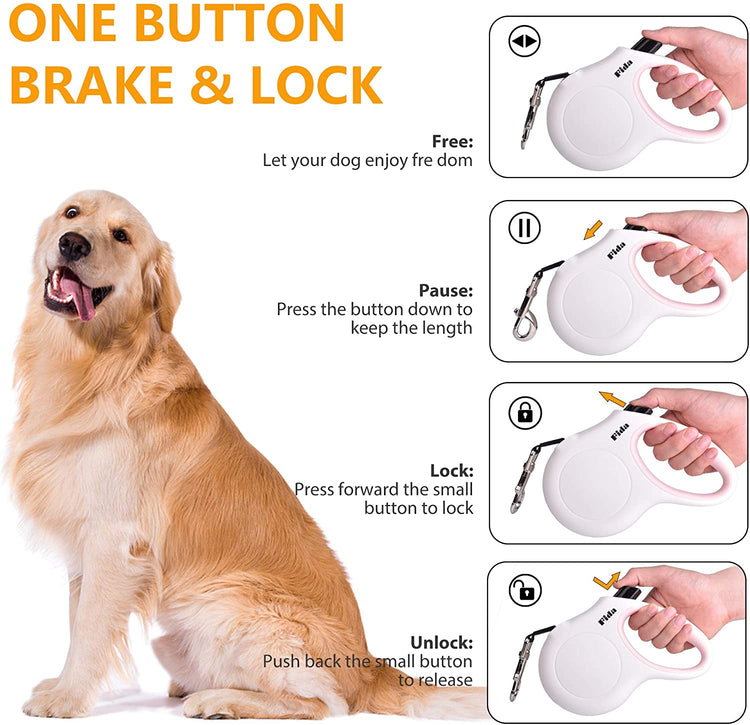 ONE BUTTON BRAKE & LOCK

Free:
Let your dog enjoy fre dom

Fida

Pause:
Press the button down to keep the length

Fida

Lock:
Press forward the small button to lock

Fida

Unlock:
Push back the small button to release

Fida