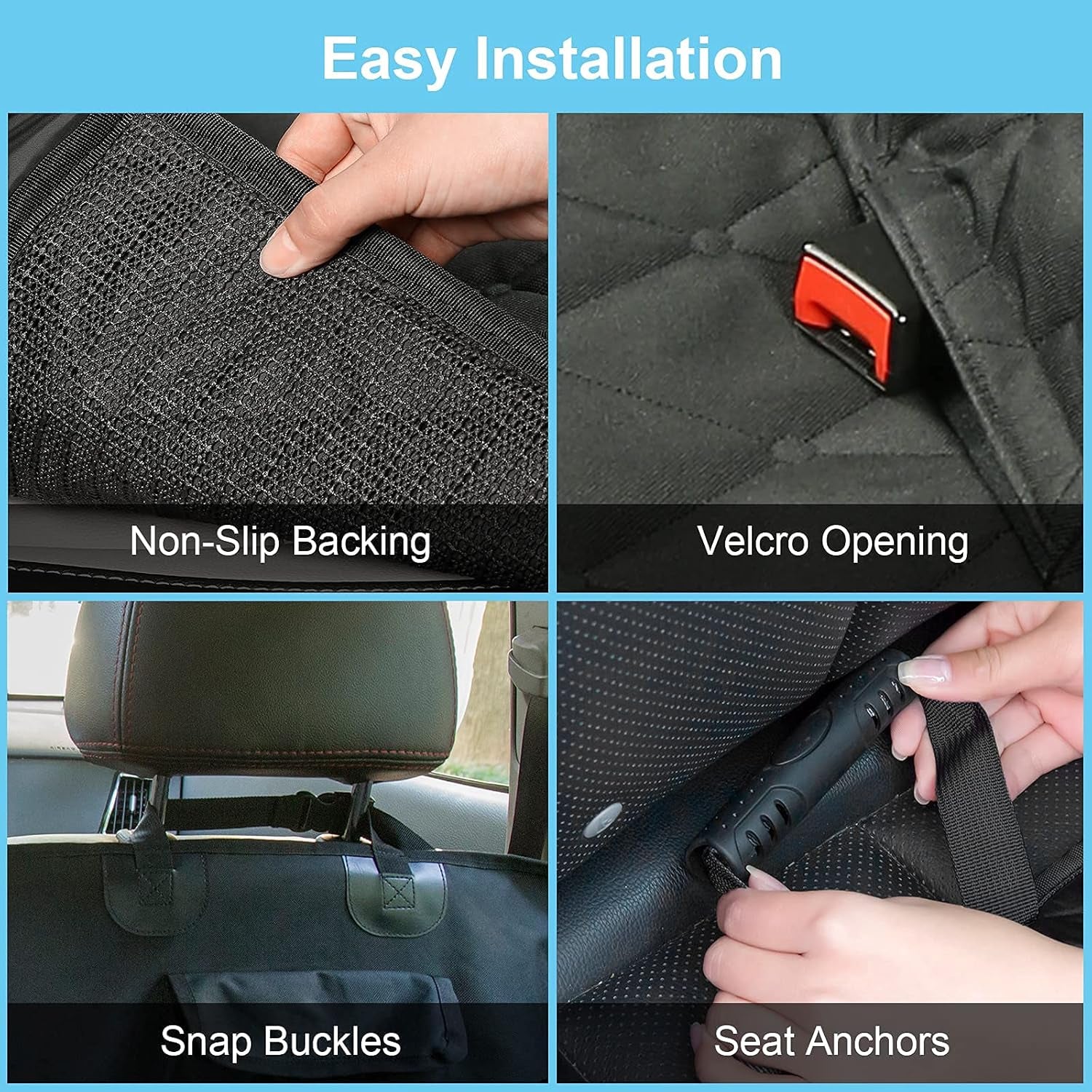 Easy Installation

Non-Slip Backing

Velcro Opening

Snap Buckles

Seat Anchors