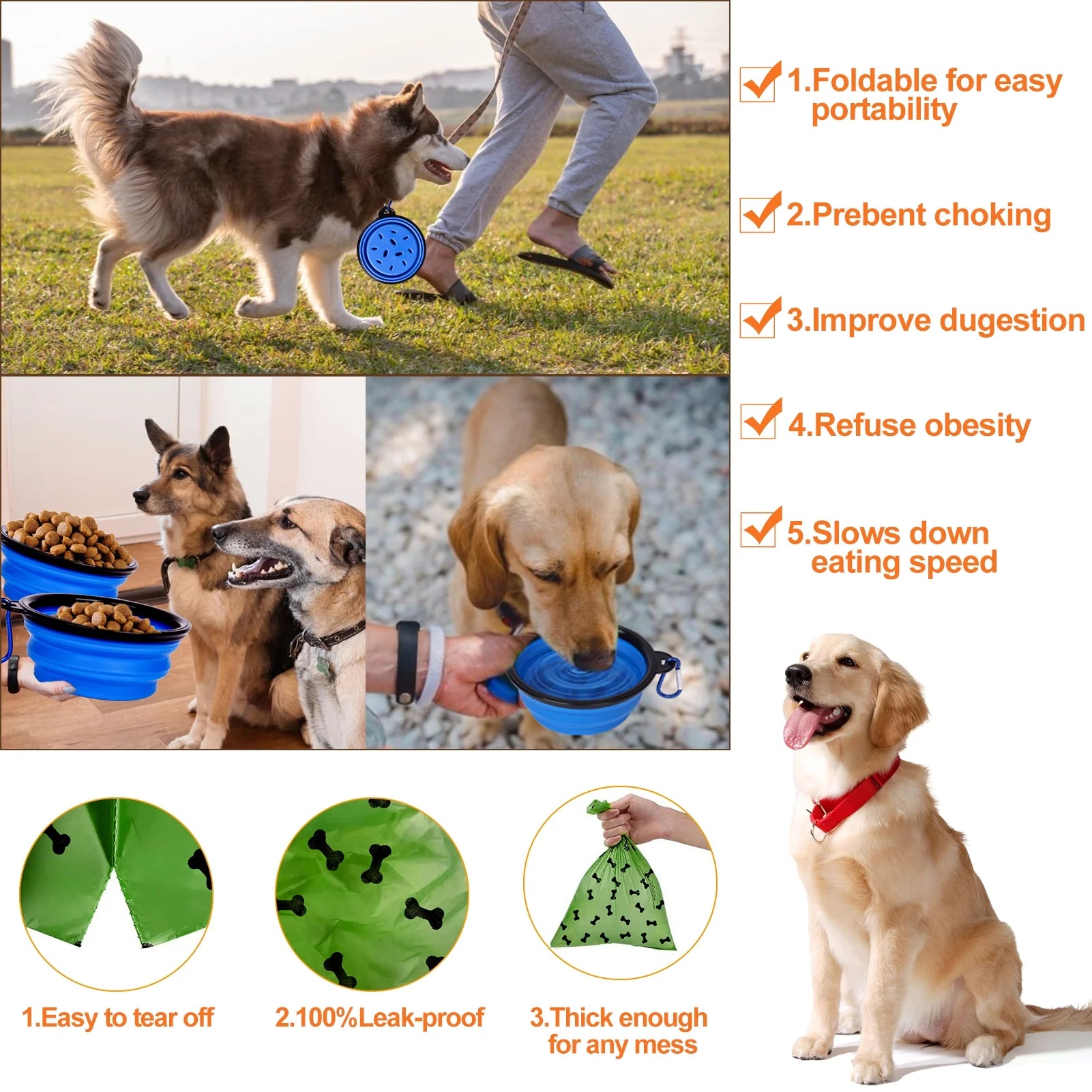 1.Foldable for easy portability

2.Prebent choking

3.Improve dugestion

4.Refuse obesity

5.Slows down eating speed

1.Easy to tear off

2.100%Leak-proof

3.Thick enough for any mess